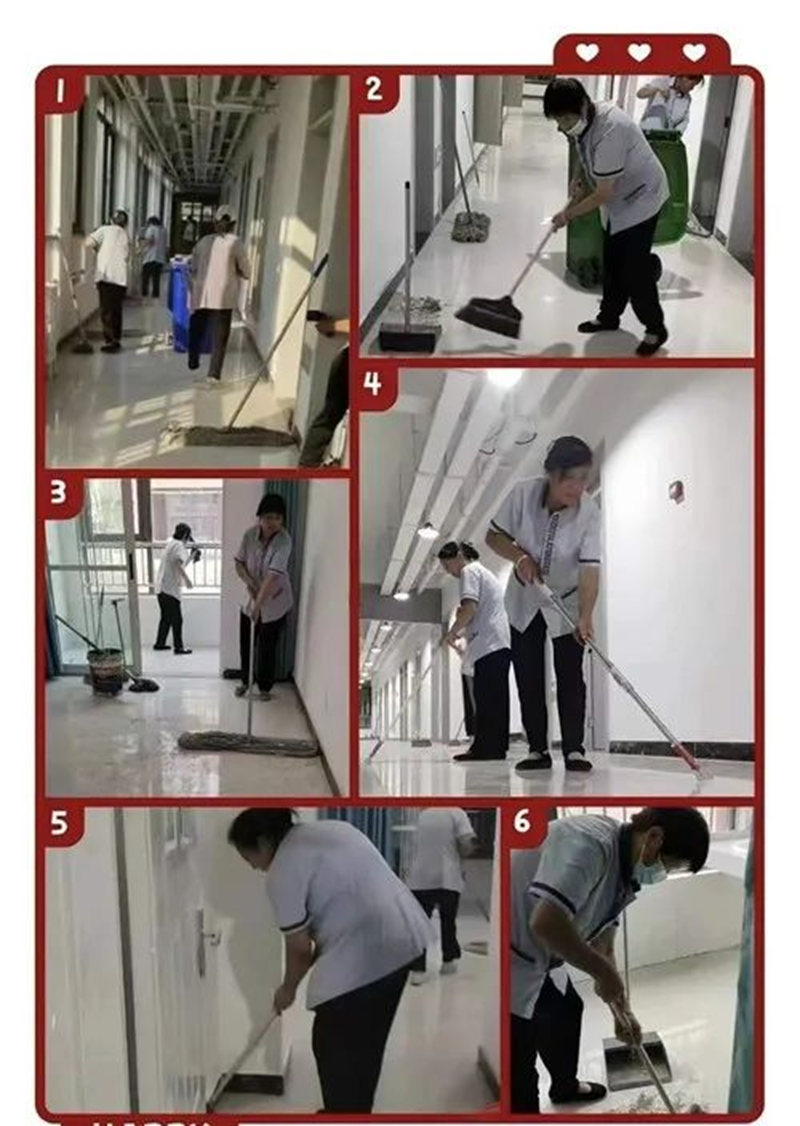 1
2
3
4
5
6